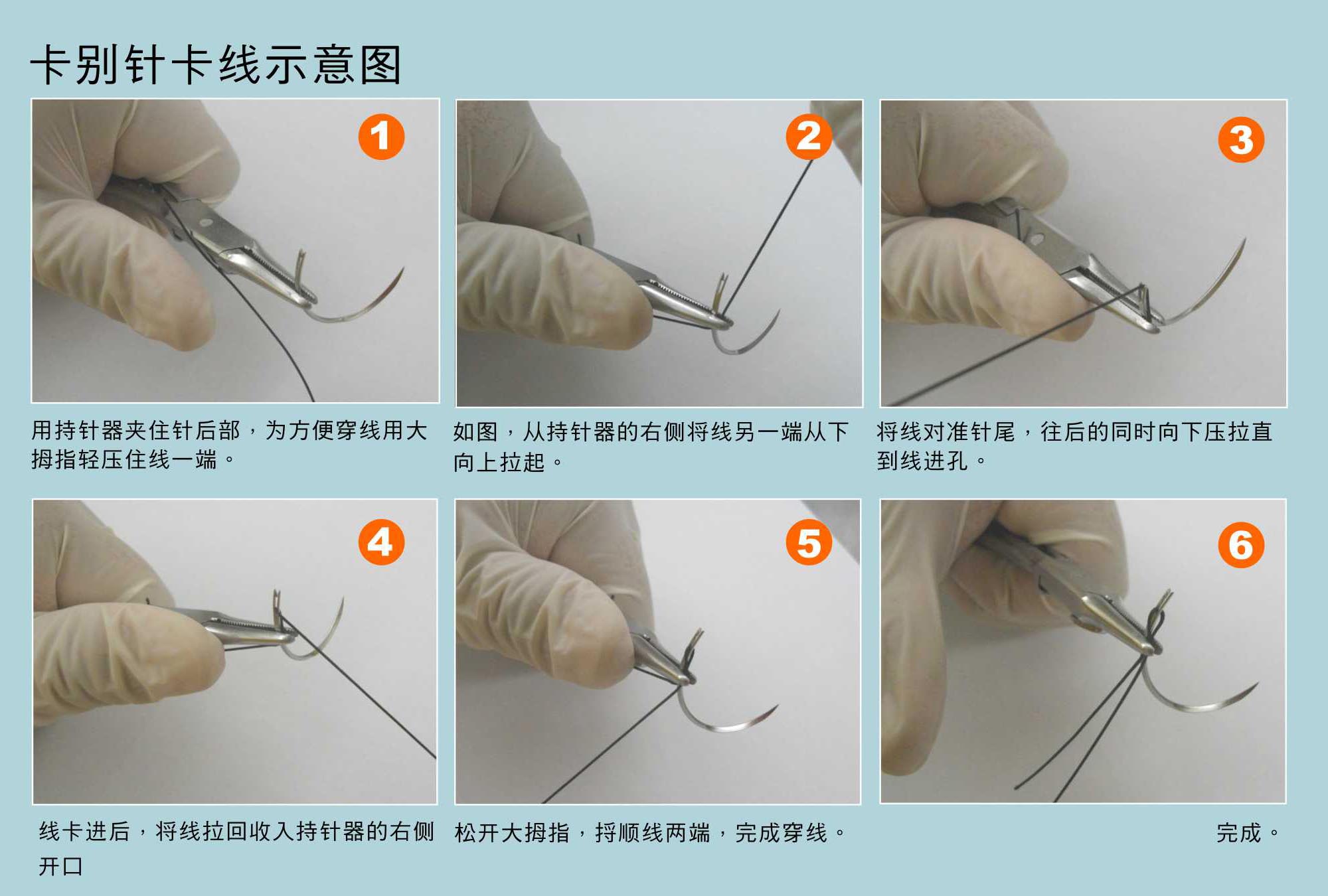 卡别针卡线示意图

1

用持针器夹住针后部，为方便穿线用大拇指轻压住线一端。

2

如图，从持针器的右侧将线另一端从下向上拉起。

3

将线对准针尾，往后的同时向下压拉直到线进孔。

4

线卡进后，将线拉回收入持针器的右侧开口

5

松开大拇指，捋顺线两端，完成穿线。

6

完成。